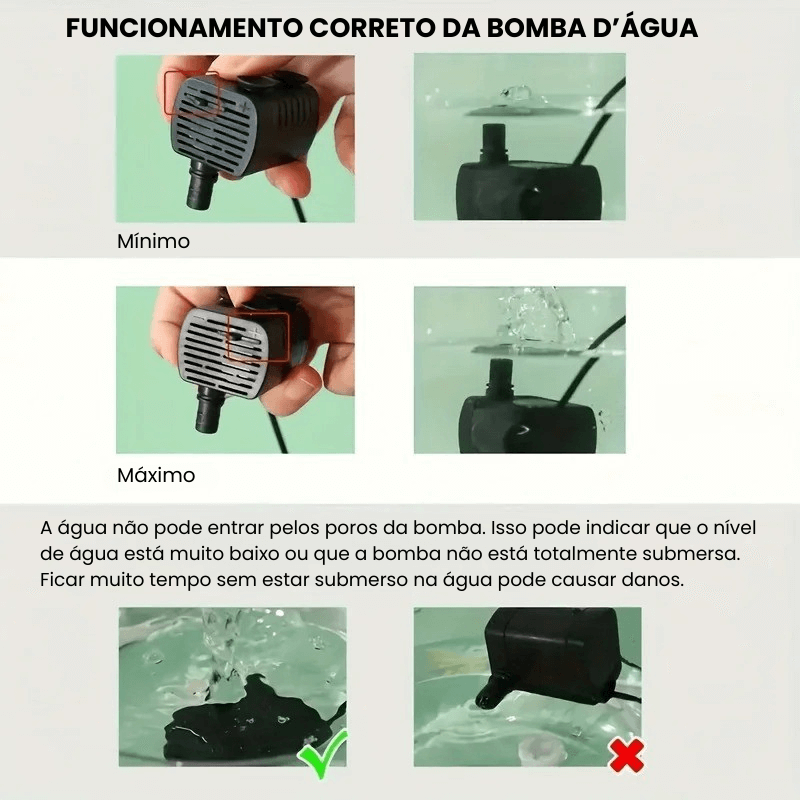 FUNCIONAMENTO CORRETO DA BOMBA D'ÁGUA

Mínimo

Máximo

A água não pode entrar pelos poros da bomba. Isso pode indicar que o nível de água está muito baixo ou que a bomba não está totalmente submersa. Ficar muito tempo sem estar submerso na água pode causar danos.