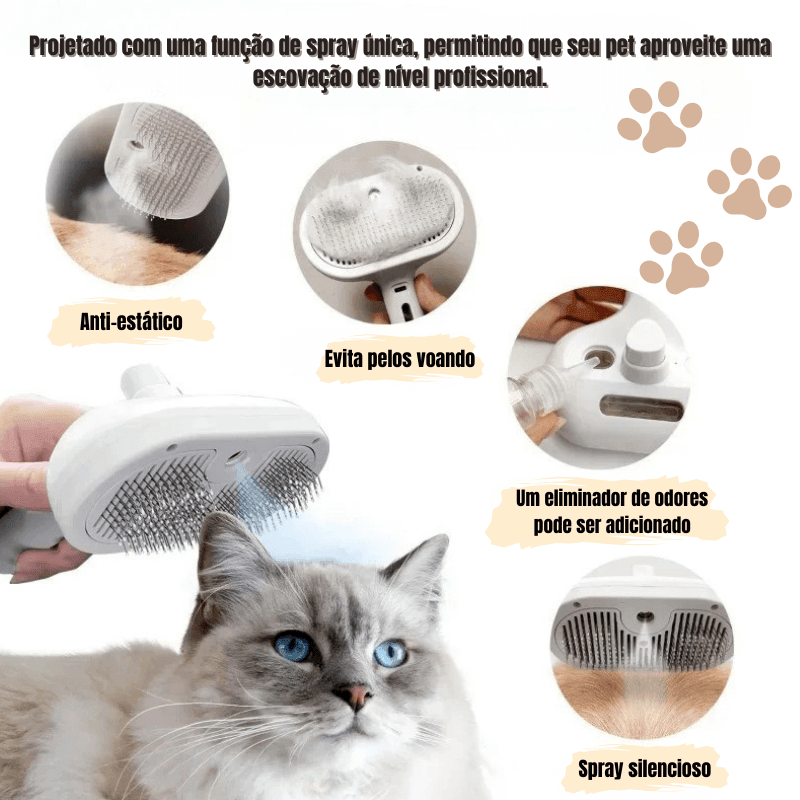 Projetado com uma função de spray única, permitindo que seu pet aproveite uma escovação de nível profissional.

Anti-estático

Evita pelos voando

Um eliminador de odores pode ser adicionado

Spray silencioso