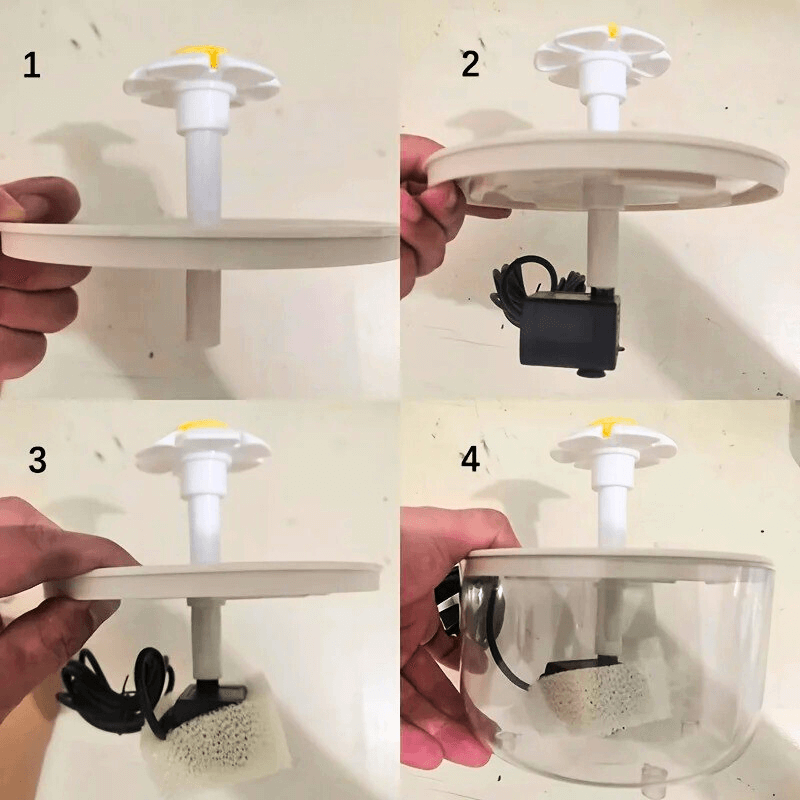 1

2

3

4